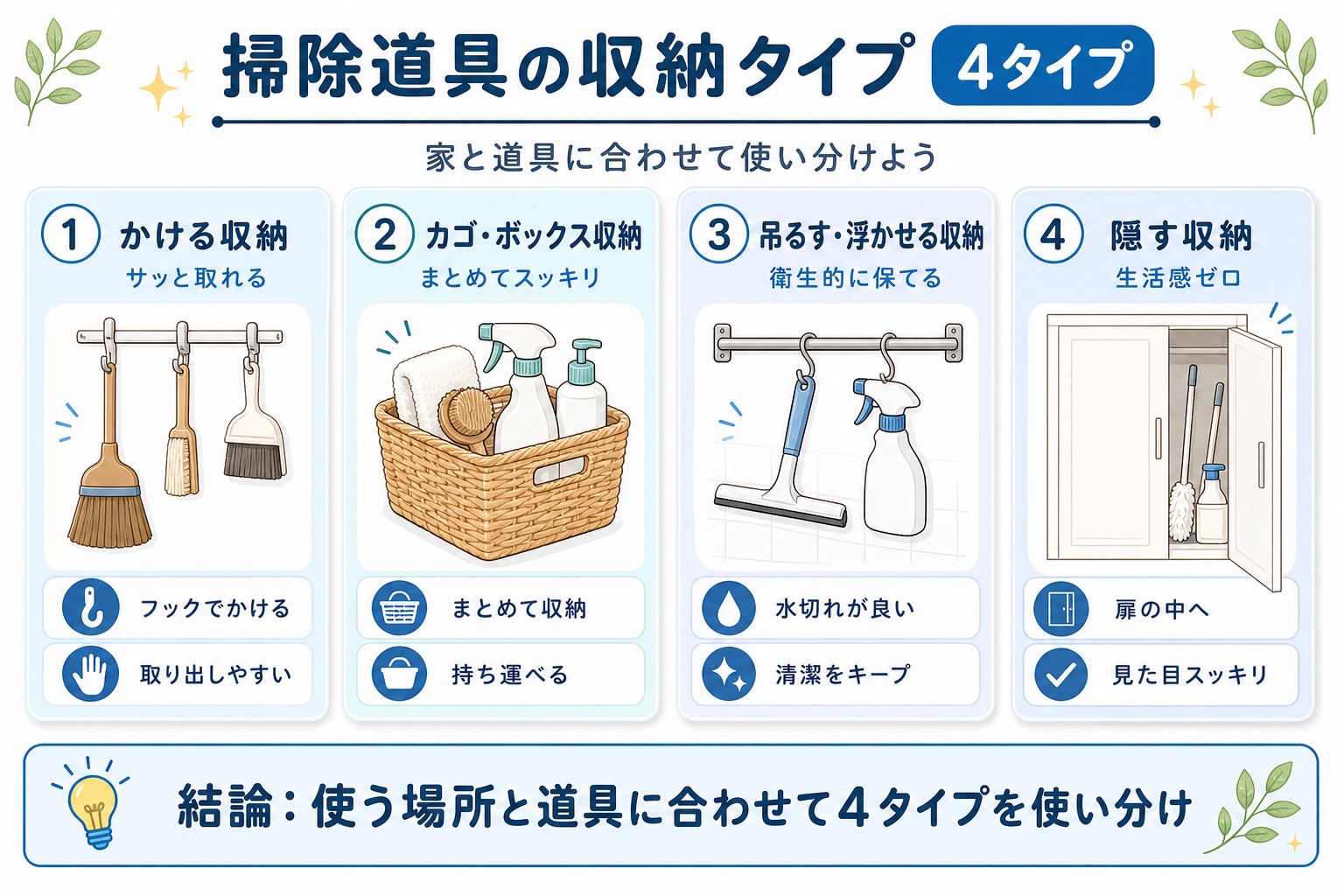 掃除道具の収納タイプ 4タイプ

家と道具に合わせて使い分けよう

1 かける収納
サッと取れる
フックでかける
取り出しやすい

2 カゴ・ボックス収納
まとめてスッキリ
まとめて収納
持ち運べる

3 吊るす・浮かせる収納
衛生的に保てる
水切れが良い
清潔をキープ

4 隠す収納
生活感ゼロ
扉の中へ
見た目スッキリ

結論：使う場所と道具に合わせて4タイプを使い分け